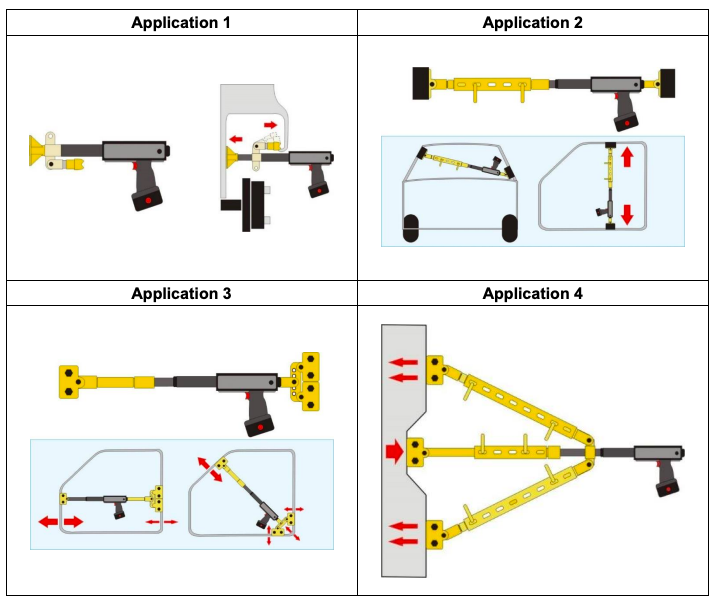 | Application 1 | Application 2 |
|---|---|
| | |
| **Application 3** | **Application 4** |
| | |